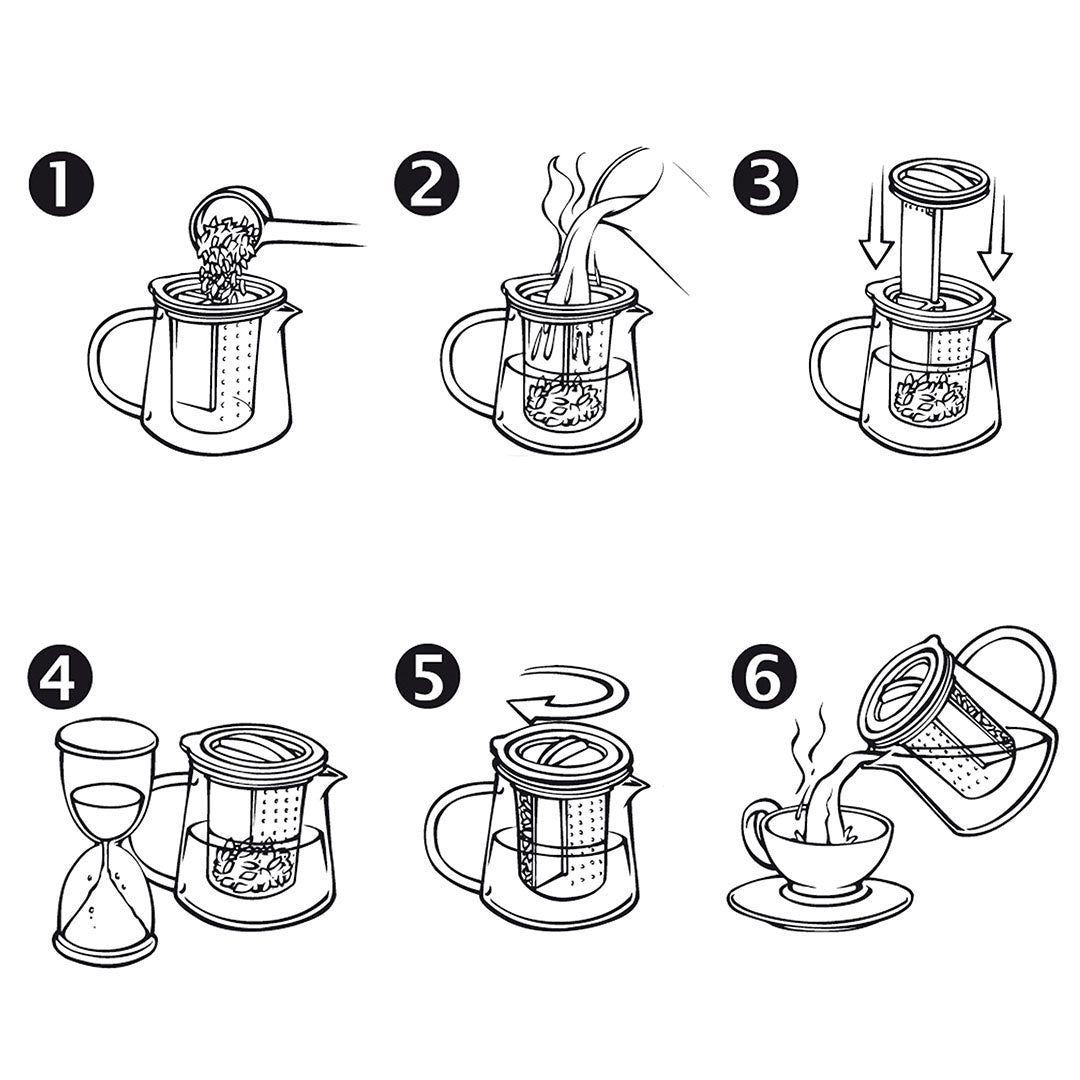 1
2
3
4
5
6