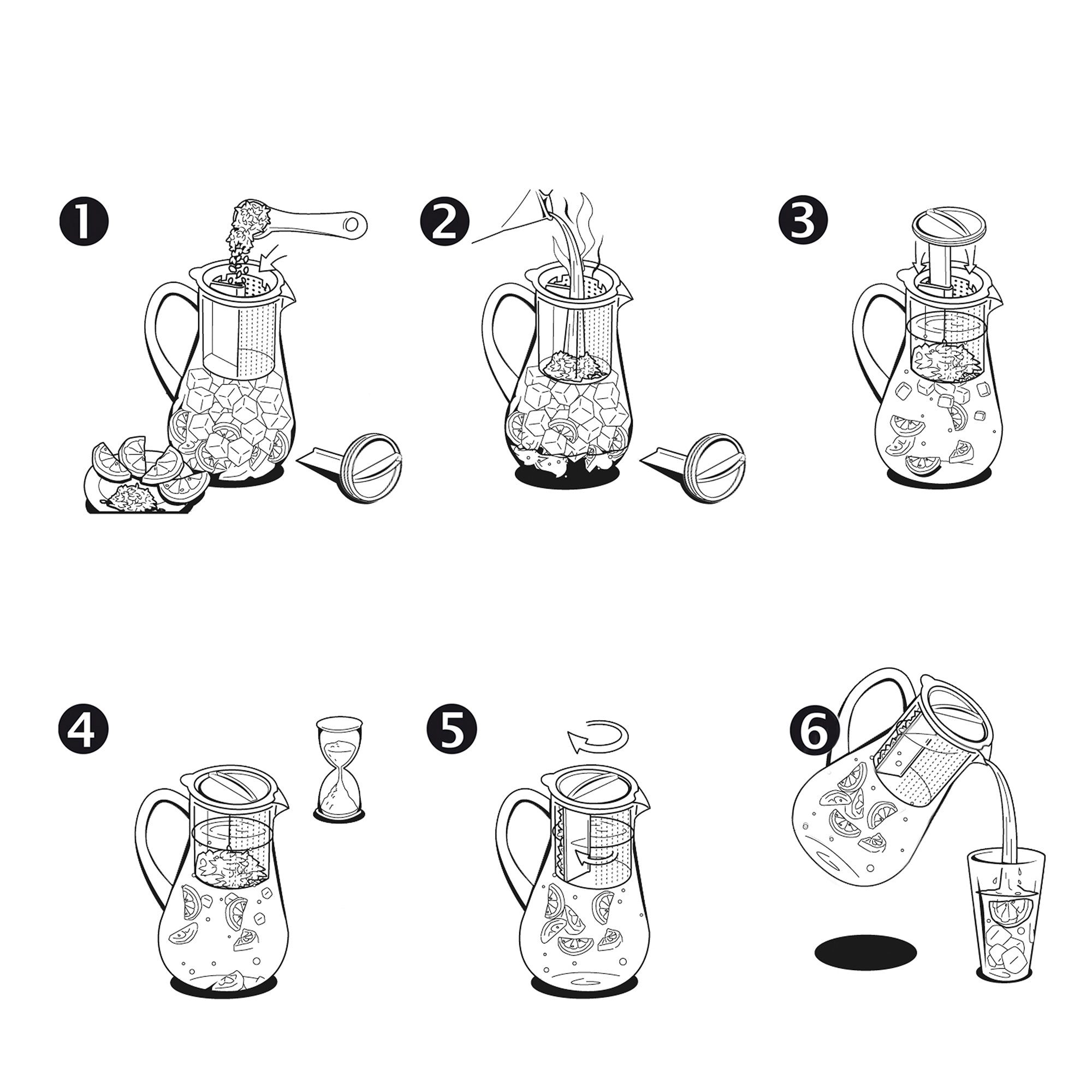 1

2

3

4

5

6