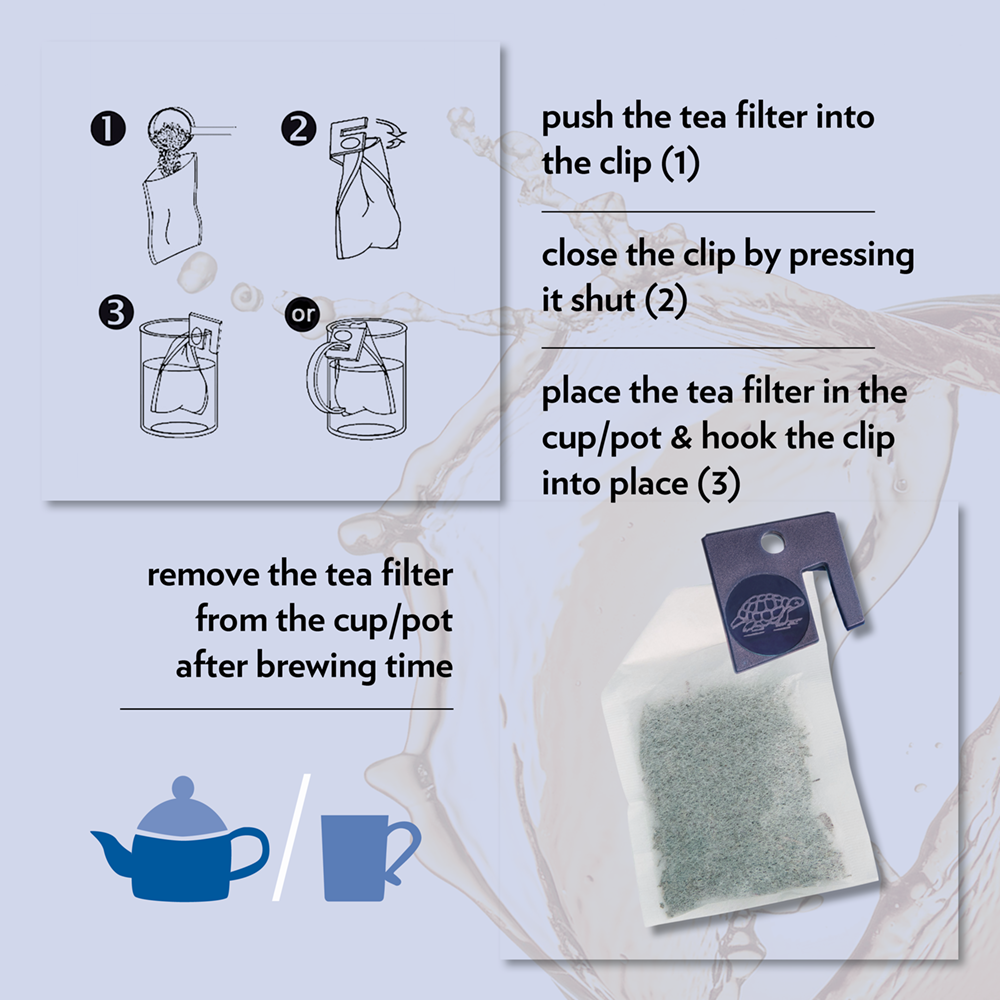 1

2

3

or

push the tea filter into the clip (1)

close the clip by pressing it shut (2)

place the tea filter in the cup/pot & hook the clip into place (3)

remove the tea filter from the cup/pot after brewing time